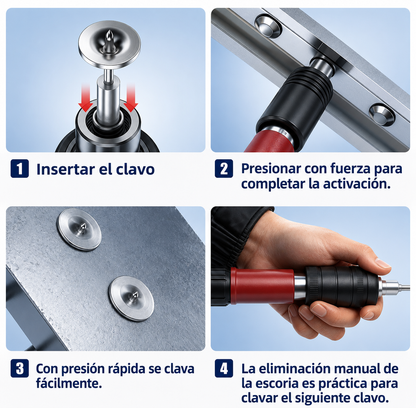 1 Insertar el clavo

2 Presionar con fuerza para completar la activación.

3 Con presión rápida se clava fácilmente.

4 La eliminación manual de la escoria es práctica para clavar el siguiente clavo.