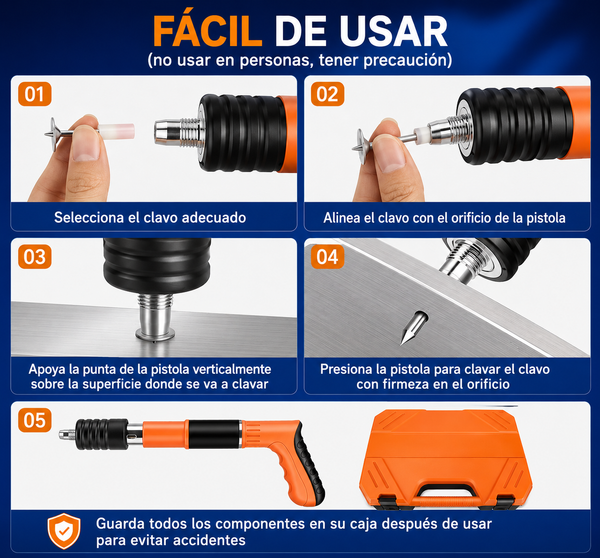 FÁCIL DE USAR
(no usar en personas, tener precaución)

01
Selecciona el clavo adecuado

02
Alinea el clavo con el orificio de la pistola

03
Apoya la punta de la pistola verticalmente sobre la superficie donde se va a clavar

04
Presiona la pistola para clavar el clavo con firmeza en el orificio

05
Guarda todos los componentes en su caja después de usar para evitar accidentes